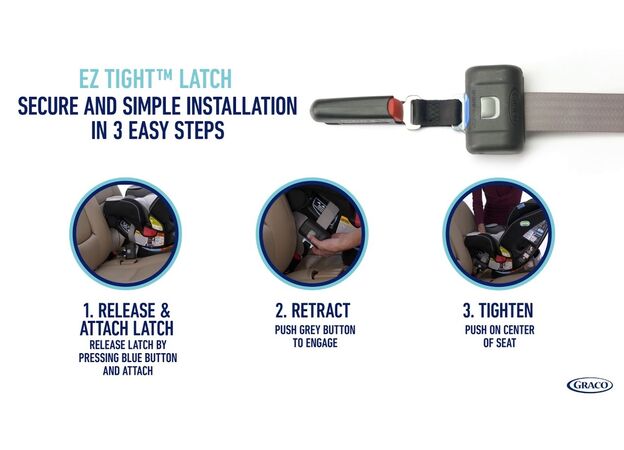 EZ TIGHT™ LATCH
SECURE AND SIMPLE INSTALLATION IN 3 EASY STEPS

1. RELEASE & ATTACH LATCH
RELEASE LATCH BY PRESSING BLUE BUTTON AND ATTACH

2. RETRACT
PUSH GREY BUTTON TO ENGAGE

3. TIGHTEN
PUSH ON CENTER OF SEAT

GRACO